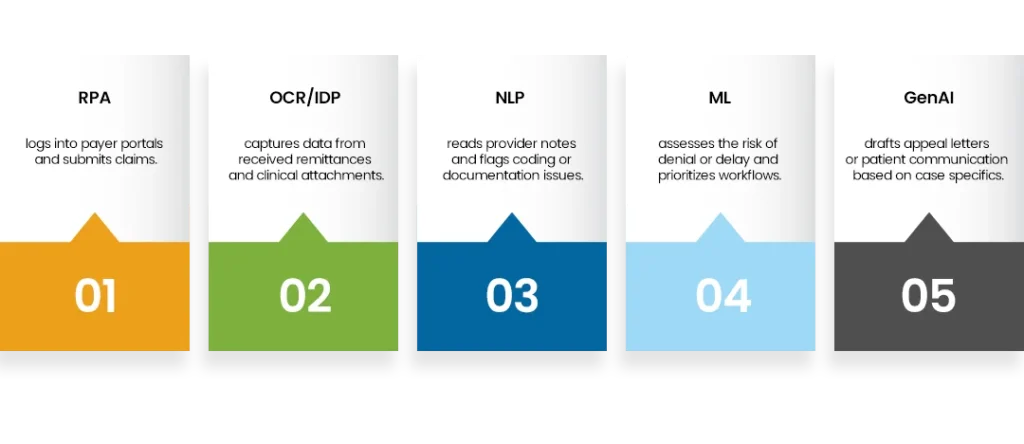 RPA

logs into payer portals and submits claims.

01

OCR/IDP

captures data from received remittances and clinical attachments.

02

NLP

reads provider notes and flags coding or documentation issues.

03

ML

assesses the risk of denial or delay and prioritizes workflows.

04

GenAI

drafts appeal letters or patient communication based on case specifics.

05