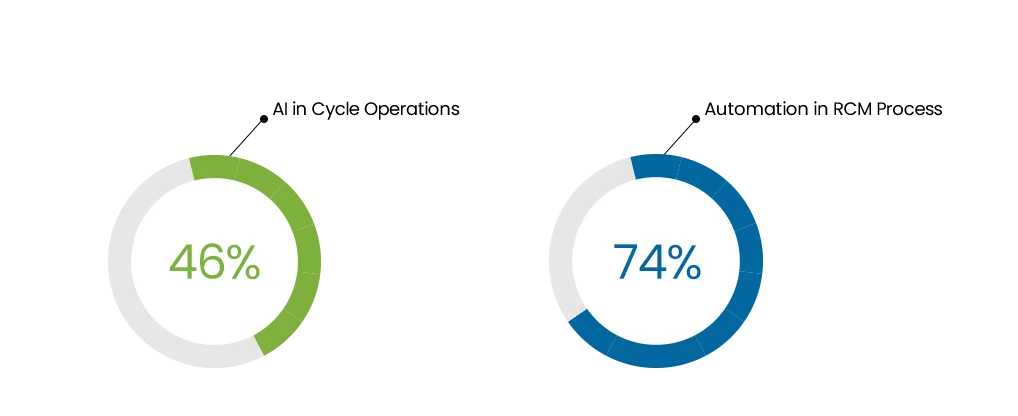 AI in Cycle Operations

46%

Automation in RCM Process

74%