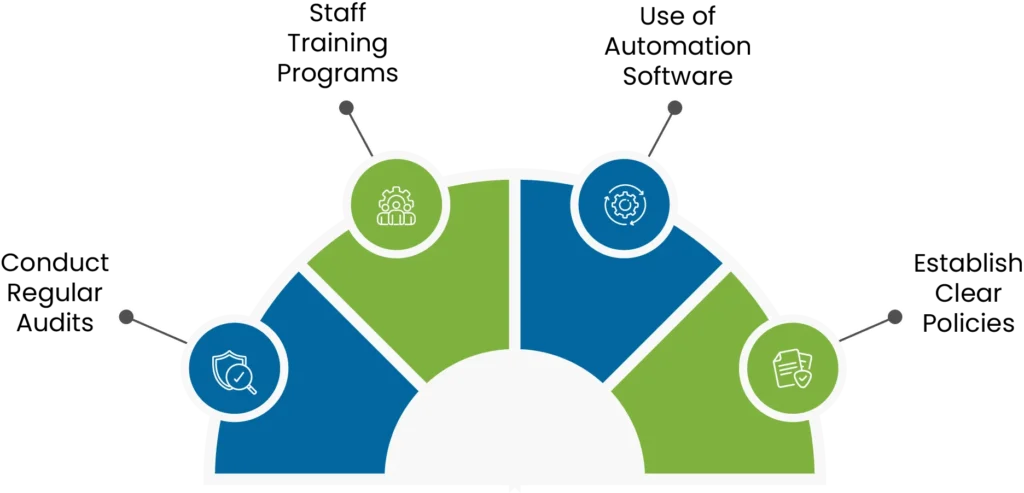 Conduct Regular Audits

Staff Training Programs

Use of Automation Software

Establish Clear Policies